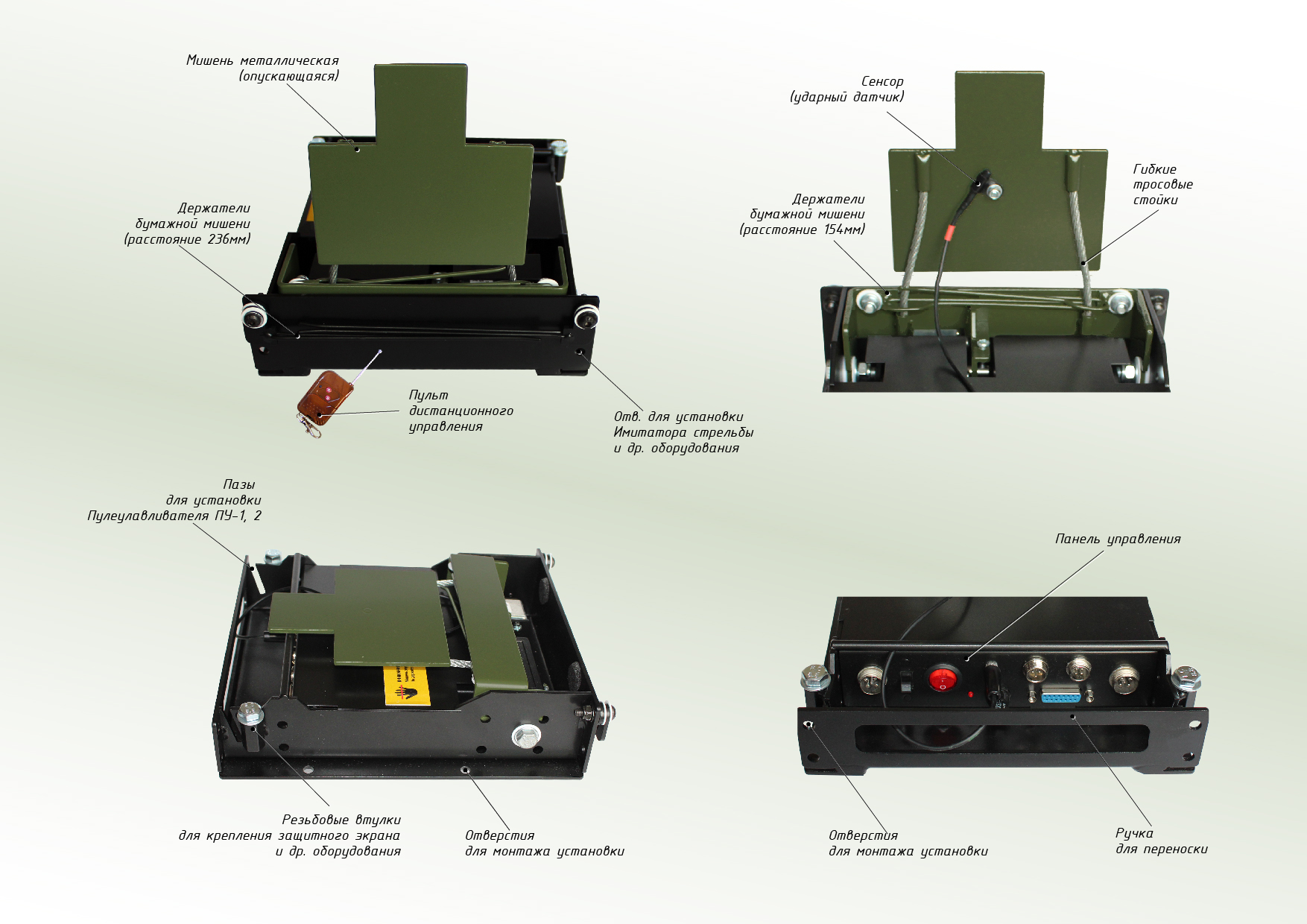 Мишень металлическая (опускающаяся)

Держатели бумажной мишени (расстояние 236мм)

Пульт дистанционного управления

Отв. для установки Имитатора стрельбы и др. оборудования

Сенсор (ударный датчик)

Держатели бумажной мишени (расстояние 154мм)

Гибкие тросовые стойки

Пазы для установки Пулеулавливателя ПУ-1, 2

Резьбовые втулки для крепления защитного экрана и др. оборудования

Отверстия для монтажа установки

Панель управления

Отверстия для монтажа установки

Ручка для переноски