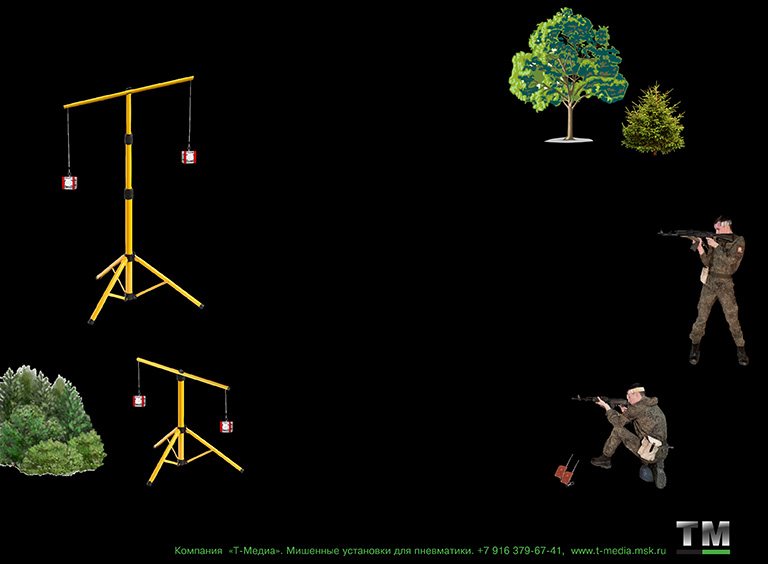 Компания «Т-Медиа». Мишенные установки для пневматики. +7 916 379-67-41, www.t-media.msk.ru

TM